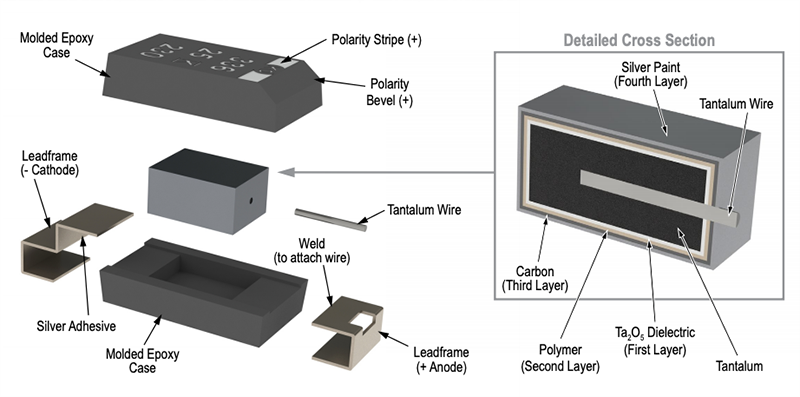 Molded Epoxy Case

Polarity Stripe (+)

Polarity Bevel (+)

Leadframe (- Cathode)

Tantalum Wire

Weld (to attach wire)

Silver Adhesive

Molded Epoxy Case

Leadframe (+ Anode)

Detailed Cross Section

Silver Paint (Fourth Layer)

Tantalum Wire

Carbon (Third Layer)

Polymer (Second Layer)

$Ta_2O_5$ Dielectric (First Layer)

Tantalum