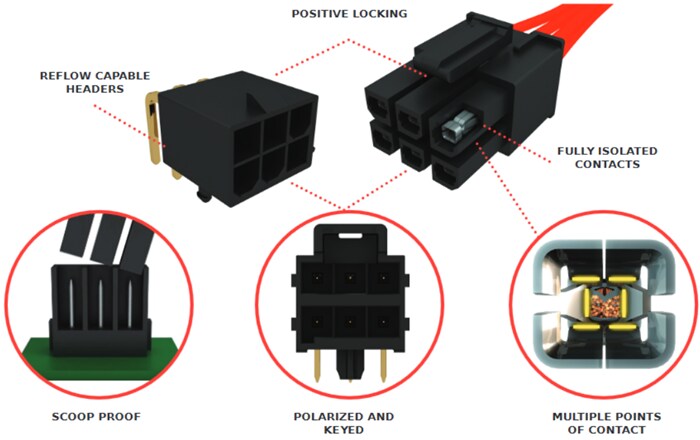 POSITIVE LOCKING

REFLOW CAPABLE HEADERS

FULLY ISOLATED CONTACTS

SCOOP PROOF

POLARIZED AND KEYED

MULTIPLE POINTS OF CONTACT