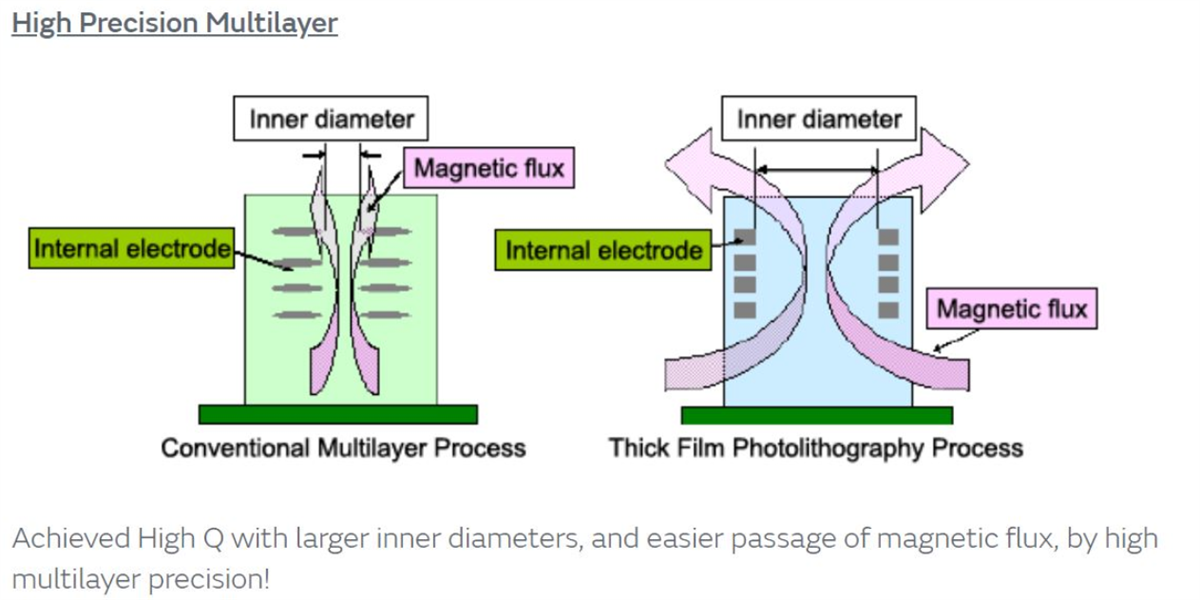 High Precision Multilayer

Inner diameter

Magnetic flux

Internal electrode

Conventional Multilayer Process

Inner diameter

Internal electrode

Magnetic flux

Thick Film Photolithography Process

Achieved High Q with larger inner diameters, and easier passage of magnetic flux, by high multilayer precision!