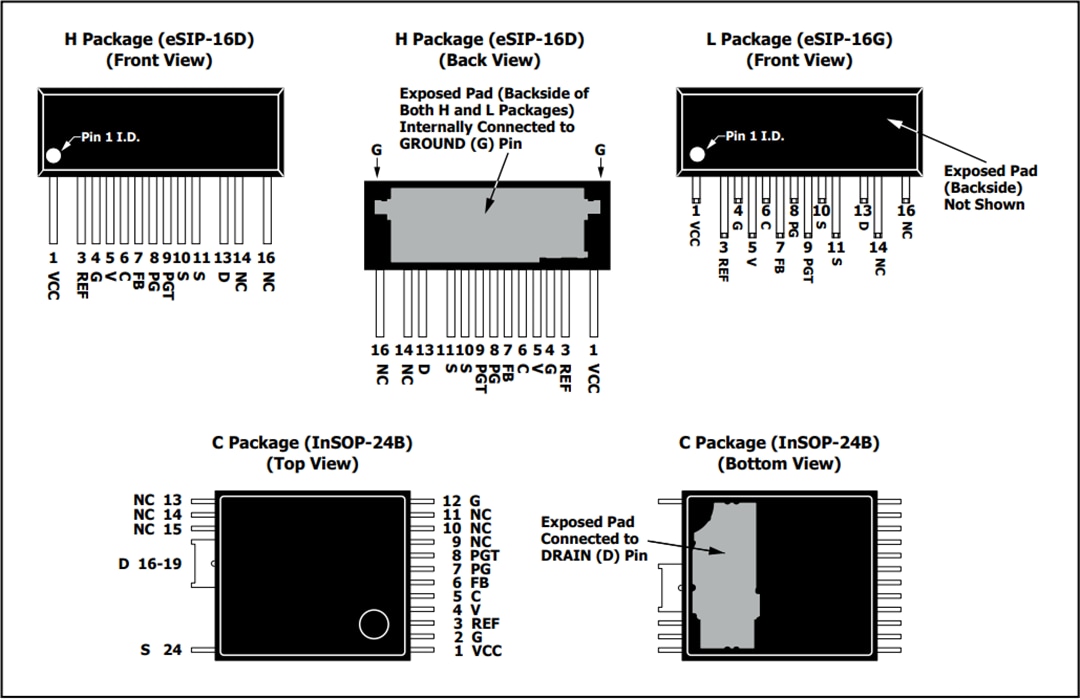 H Package (eSIP-16D)
(Front View)

Pin 1 I.D.

1 VCC
3 REF
4 G
5 V
6 C
7 FB
8 PG
9 PGT
10 S
11 S
13 D
14 NC
16 NC

H Package (eSIP-16D)
(Back View)

Exposed Pad (Backside of Both H and L Packages) Internally Connected to GROUND (G) Pin

G
G

16 NC
14 NC
13 D
11 S
10 S
9 PGT
8 PG
7 FB
6 C
5 V
4 G
3 REF
1 VCC

L Package (eSIP-16G)
(Front View)

Pin 1 I.D.

Exposed Pad (Backside) Not Shown

1 VCC
3 REF
4 G
5 V
6 C
7 FB
8 PG
9 PGT
10 S
11 S
13 D
14 NC
16 NC

C Package (InSOP-24B)
(Top View)

NC 13
NC 14
NC 15
D 16-19
S 24
12 G
11 NC
10 NC
9 NC
8 PGT
7 PG
6 FB
5 C
4 V
3 REF
2 G
1 VCC

C Package (InSOP-24B)
(Bottom View)

Exposed Pad Connected to DRAIN (D) Pin