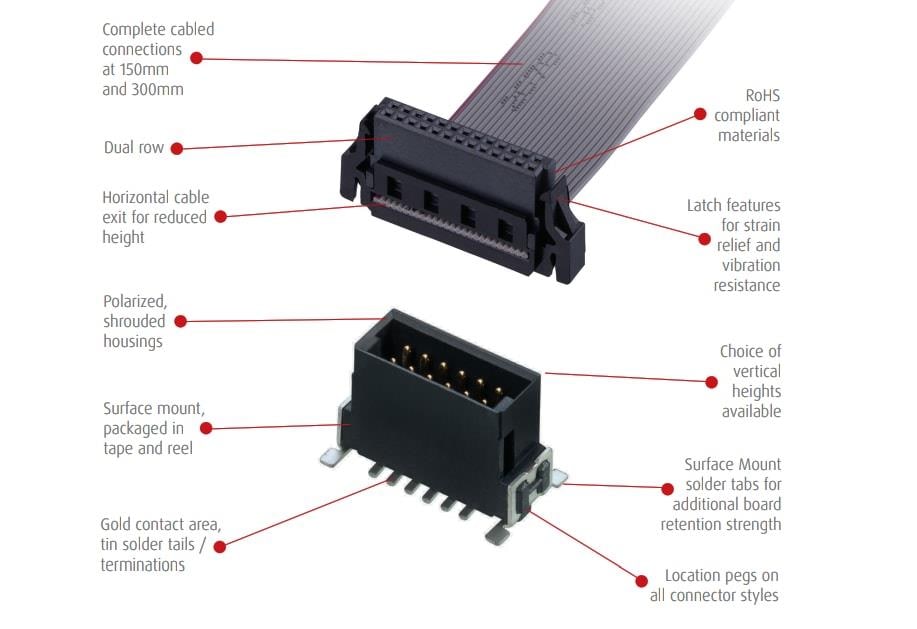 Complete cabled connections at 150mm and 300mm

Dual row

Horizontal cable exit for reduced height

Polarized, shrouded housings

Surface mount, packaged in tape and reel

Gold contact area, tin solder tails / terminations

RoHS compliant materials

Latch features for strain relief and vibration resistance

Choice of vertical heights available

Surface Mount solder tabs for additional board retention strength

Location pegs on all connector styles