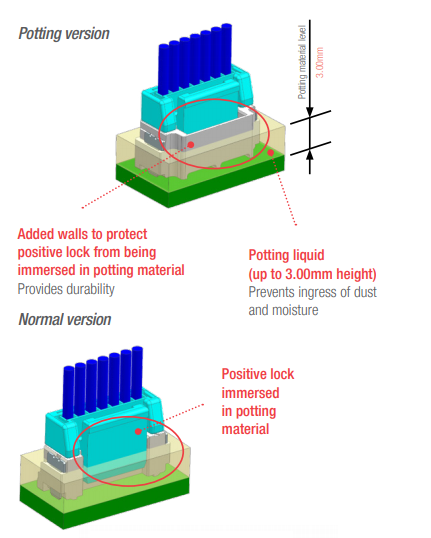 Potting version

Potting material level
3.00mm

Added walls to protect positive lock from being immersed in potting material
Provides durability

Potting liquid
(up to 3.00mm height)
Prevents ingress of dust and moisture

Normal version

Positive lock immersed in potting material