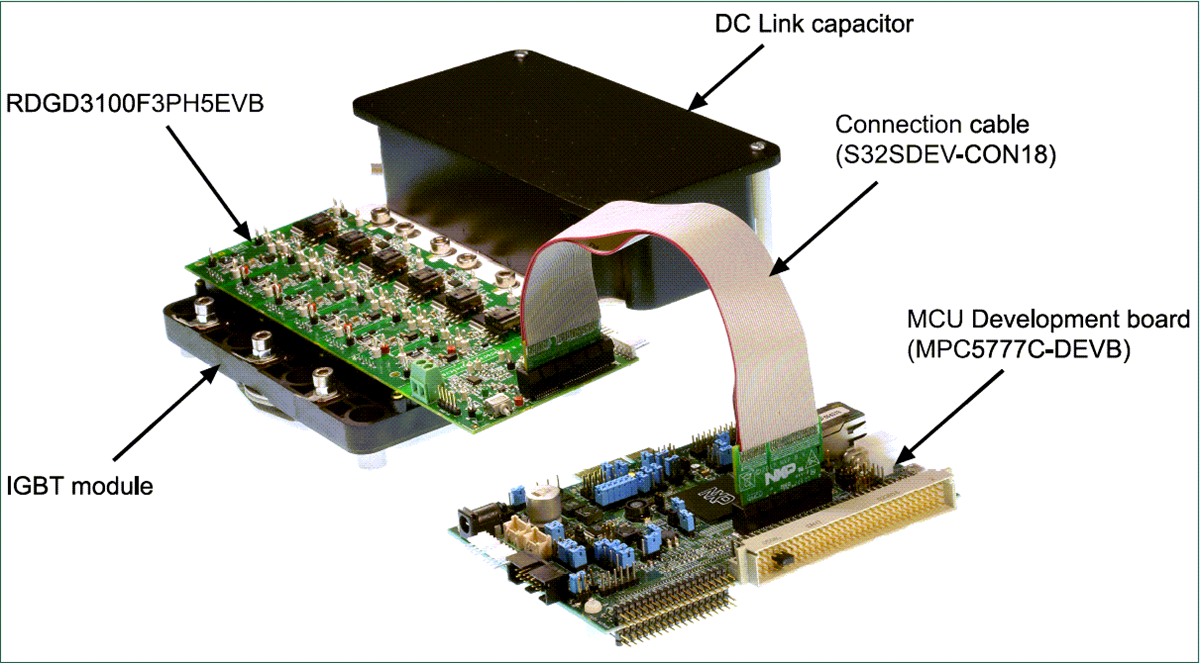 DC Link capacitor

RDGD3100F3PH5EVB

Connection cable
(S32SDEV-CON18)

MCU Development board
(MPC5777C-DEVB)

IGBT module

NXP