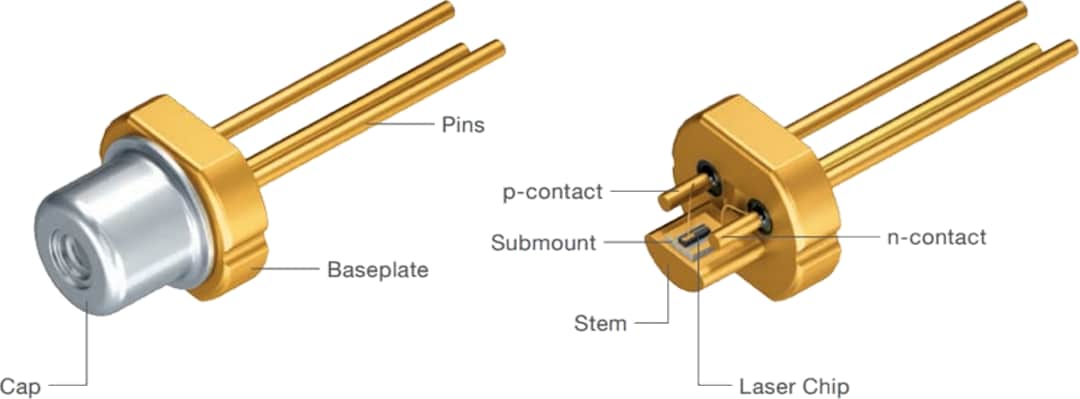 Pins

Baseplate

Cap

p-contact

Submount

n-contact

Stem

Laser Chip