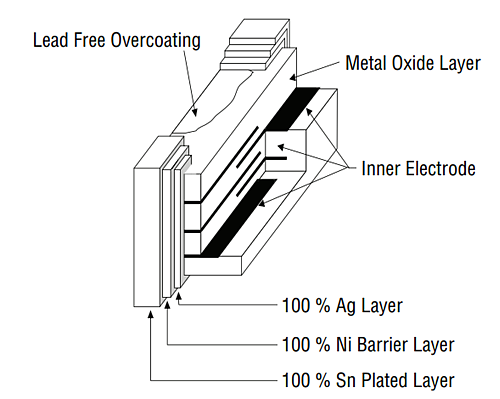 Lead Free Overcoating

Metal Oxide Layer

Inner Electrode

100 % Ag Layer

100 % Ni Barrier Layer

100 % Sn Plated Layer