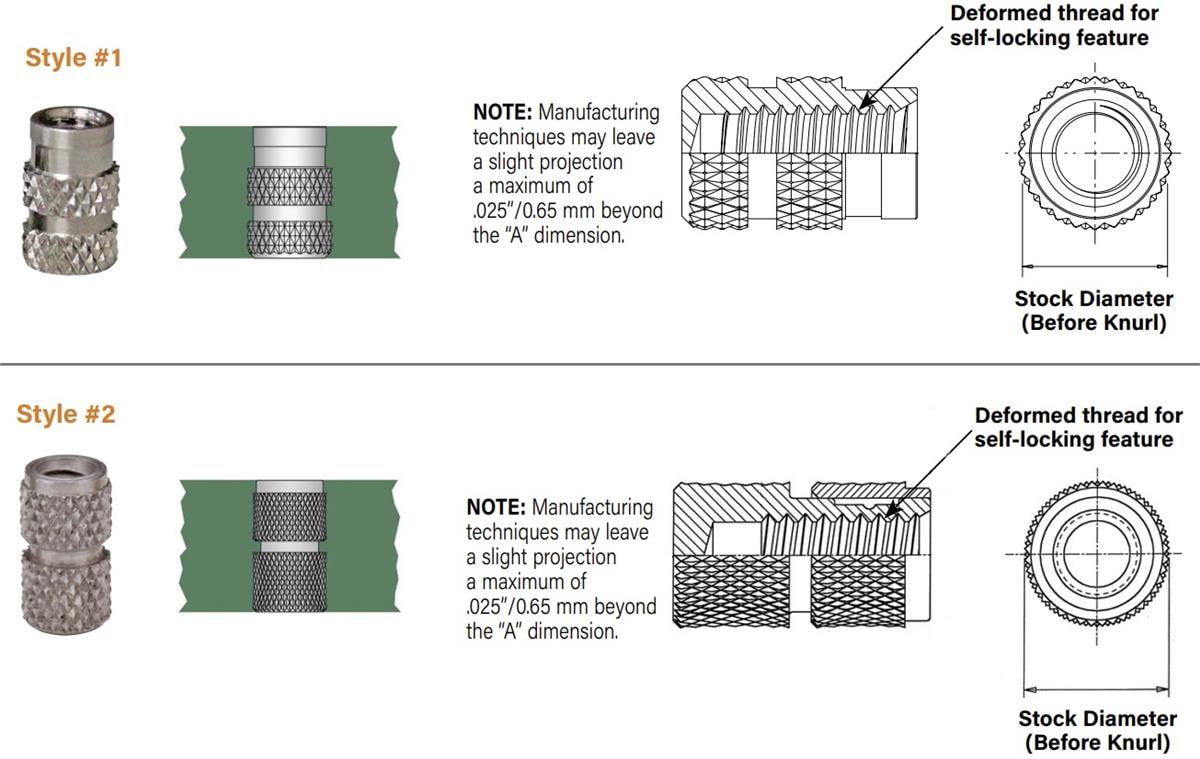 Style #1

NOTE: Manufacturing techniques may leave a slight projection a maximum of .025"/0.65 mm beyond the "A" dimension.

Deformed thread for self-locking feature

Stock Diameter (Before Knurl)

Style #2

NOTE: Manufacturing techniques may leave a slight projection a maximum of .025"/0.65 mm beyond the "A" dimension.

Deformed thread for self-locking feature

Stock Diameter (Before Knurl)