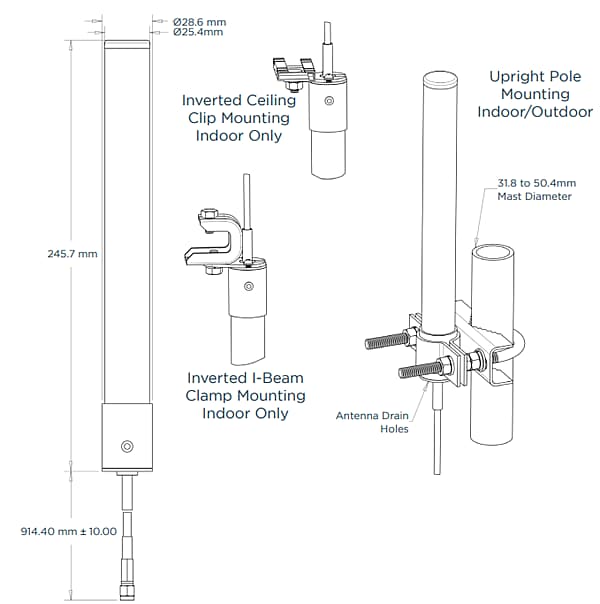 Ø28.6 mm
Ø25.4mm

245.7 mm

914.40 mm ± 10.00

Inverted Ceiling Clip Mounting Indoor Only

Inverted I-Beam Clamp Mounting Indoor Only

Upright Pole Mounting Indoor/Outdoor

31.8 to 50.4mm Mast Diameter

Antenna Drain Holes