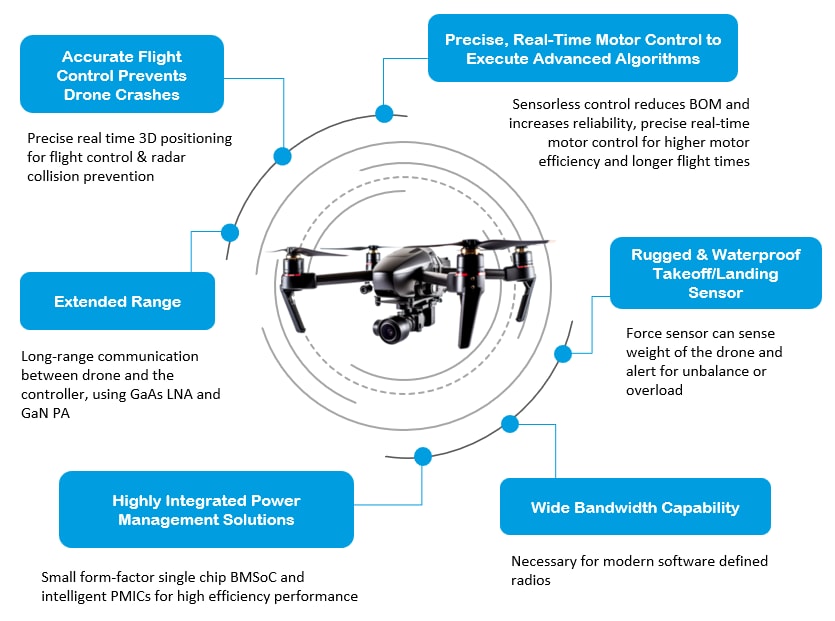 Accurate Flight Control Prevents Drone Crashes

Precise real time 3D positioning for flight control & radar collision prevention

Precise, Real-Time Motor Control to Execute Advanced Algorithms

Sensorless control reduces BOM and increases reliability, precise real-time motor control for higher motor efficiency and longer flight times

Extended Range

Long-range communication between drone and the controller, using GaAs LNA and GaN PA

Rugged & Waterproof Takeoff/Landing Sensor

Force sensor can sense weight of the drone and alert for unbalance or overload

Highly Integrated Power Management Solutions

Small form-factor single chip BMSoC and intelligent PMICs for high efficiency performance

Wide Bandwidth Capability

Necessary for modern software defined radios