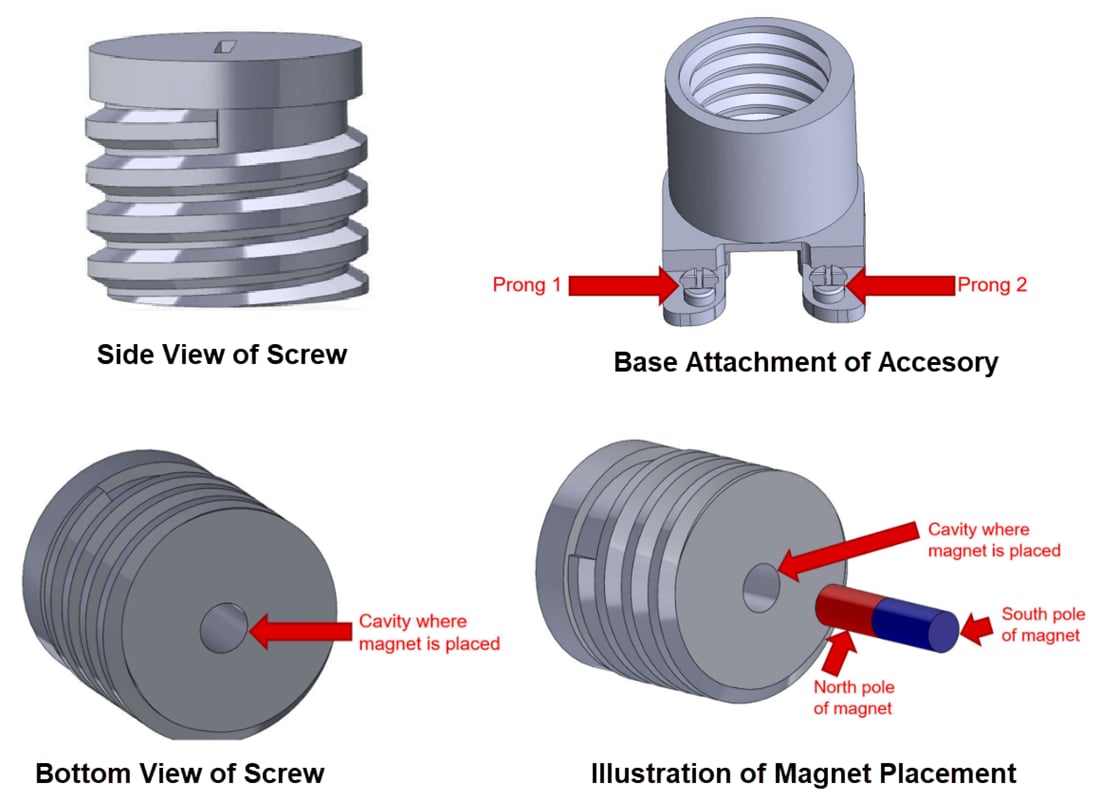 Side View of Screw

Prong 1

Prong 2

Base Attachment of Accesory

Cavity where magnet is placed

Bottom View of Screw

Cavity where magnet is placed

South pole of magnet

North pole of magnet

Illustration of Magnet Placement