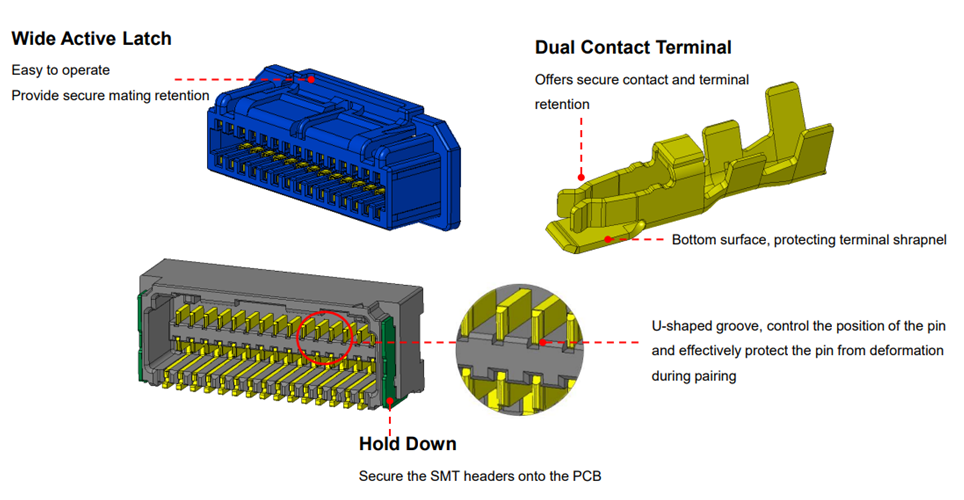 Wide Active Latch

Easy to operate
Provide secure mating retention

Dual Contact Terminal

Offers secure contact and terminal retention

Bottom surface, protecting terminal shrapnel

U-shaped groove, control the position of the pin and effectively protect the pin from deformation during pairing

Hold Down

Secure the SMT headers onto the PCB