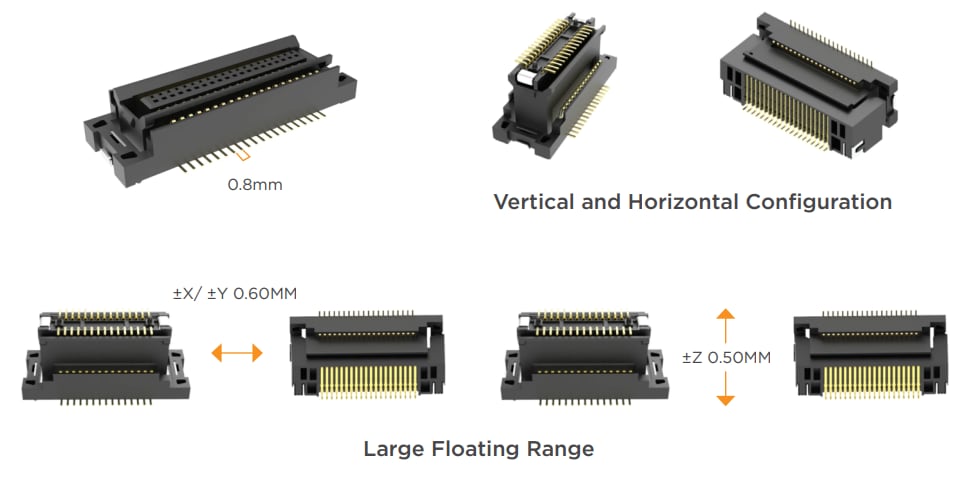 0.8mm

Vertical and Horizontal Configuration

±X/ ±Y 0.60MM

±Z 0.50MM

Large Floating Range