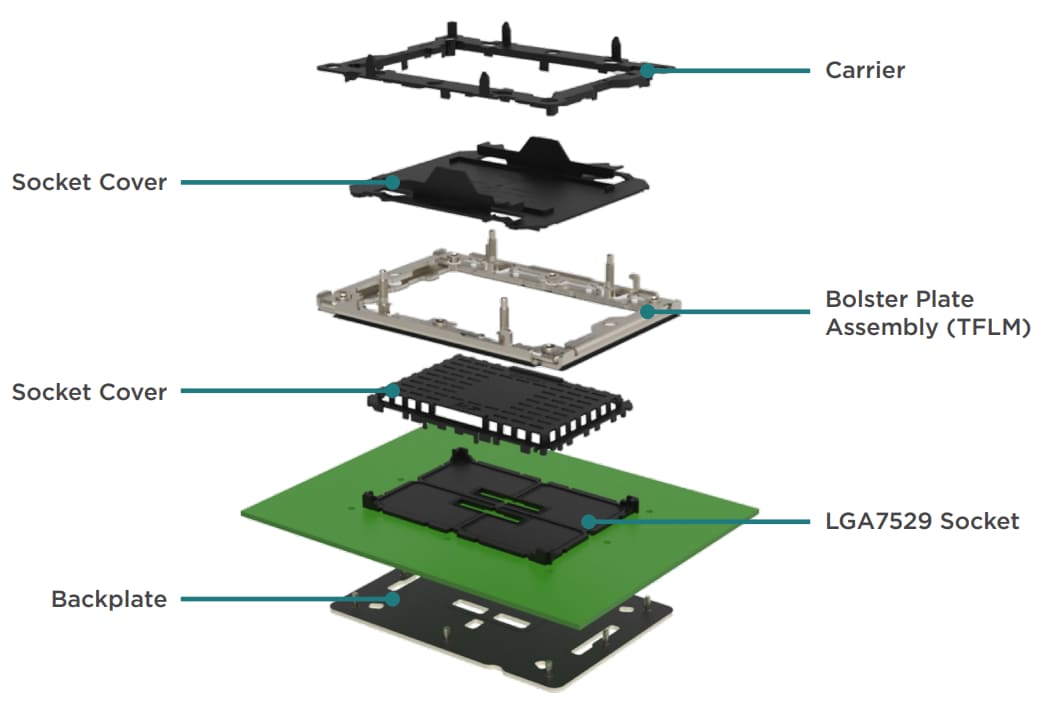 Carrier

Socket Cover

Bolster Plate Assembly (TFLM)

Socket Cover

LGA7529 Socket

Backplate