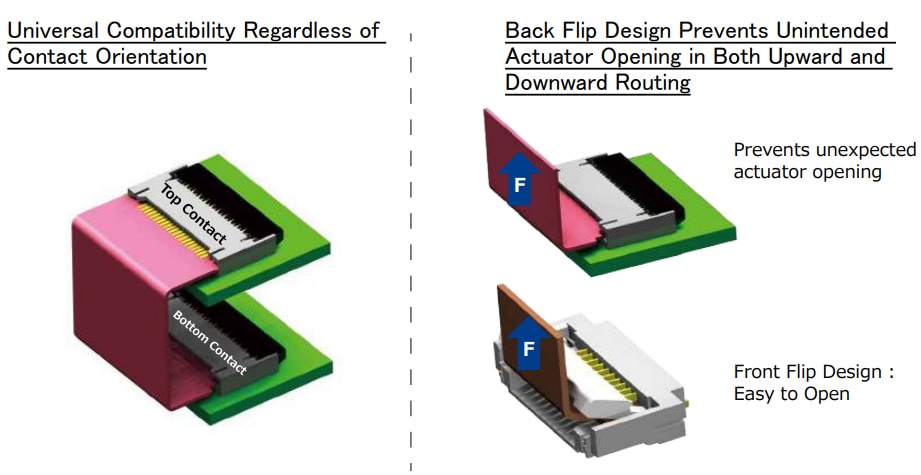 Universal Compatibility Regardless of Contact Orientation

Top Contact

Bottom Contact

Back Flip Design Prevents Unintended Actuator Opening in Both Upward and Downward Routing

F

Prevents unexpected actuator opening

F

Front Flip Design : Easy to Open