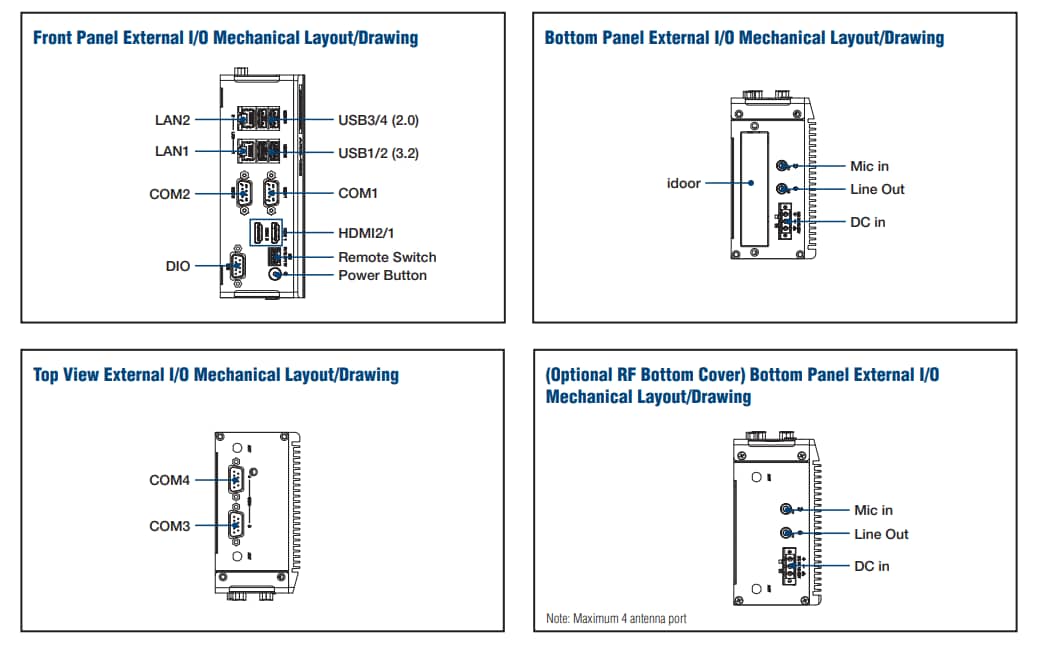 Front Panel External I/O Mechanical Layout/Drawing

LAN2
LAN1
COM2
DIO
USB3/4 (2.0)
USB1/2 (3.2)
COM1
HDMI2/1
Remote Switch
Power Button

Bottom Panel External I/O Mechanical Layout/Drawing

idoor
Mic in
Line Out
DC in

Top View External I/O Mechanical Layout/Drawing

COM4
COM3

(Optional RF Bottom Cover) Bottom Panel External I/O Mechanical Layout/Drawing

Mic in
Line Out
DC in

Note: Maximum 4 antenna port