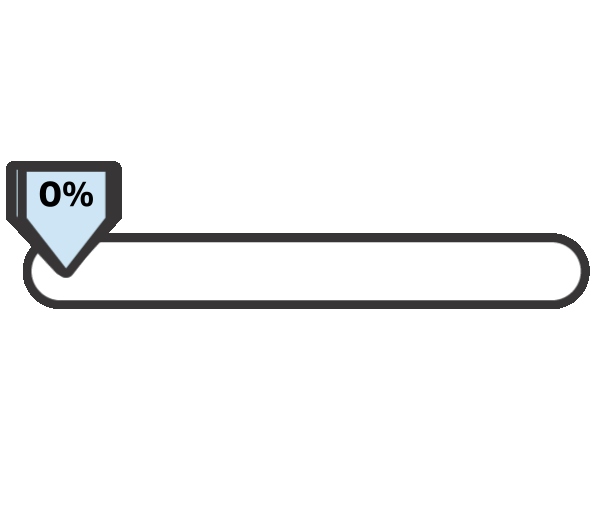 0%